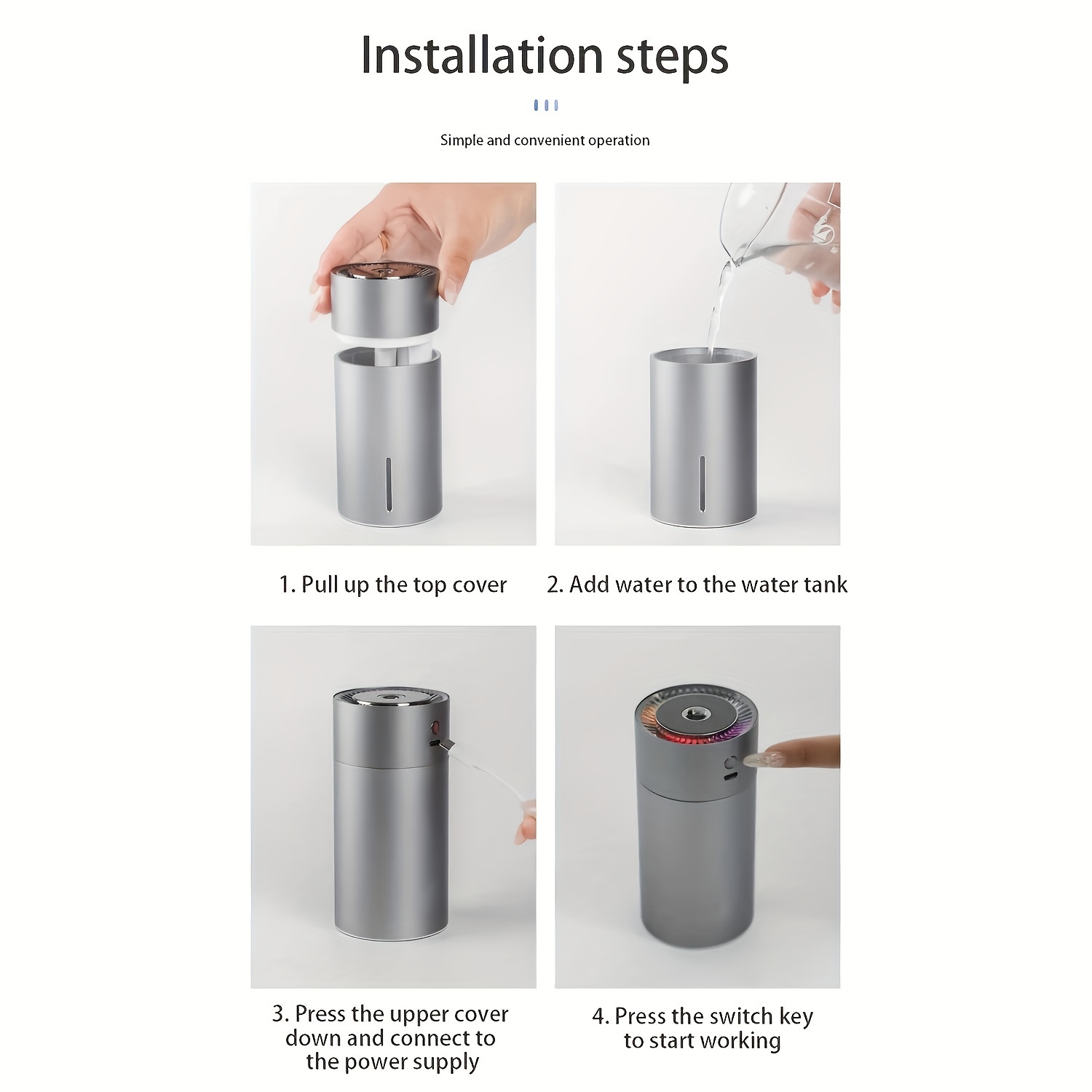 Installation steps

Simple and convenient operation

1. Pull up the top cover

2. Add water to the water tank

3. Press the upper cover down and connect to the power supply

4. Press the switch key to start working