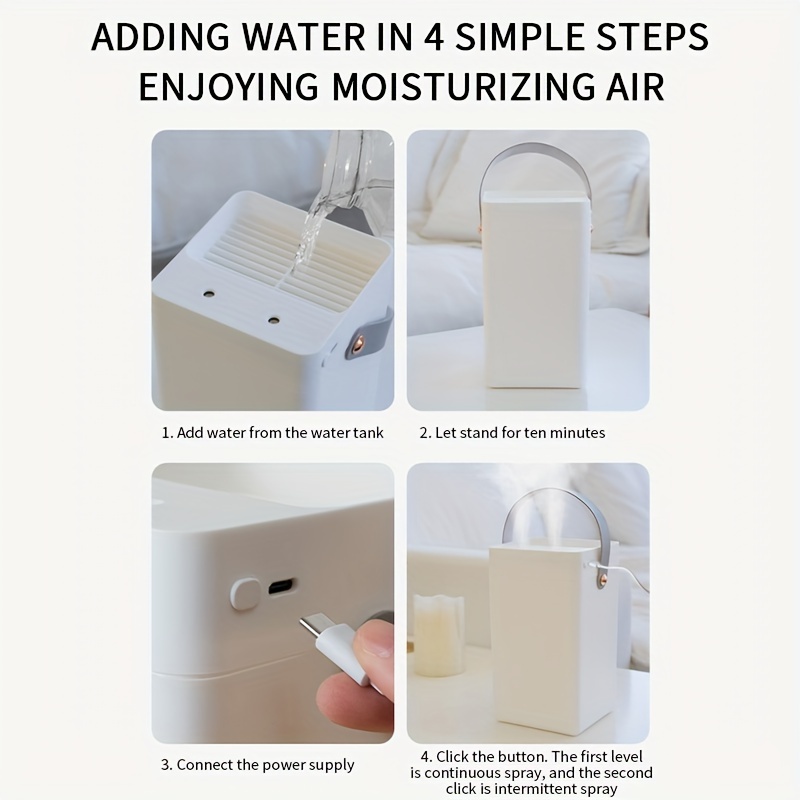 ADDING WATER IN 4 SIMPLE STEPS
ENJOYING MOISTURIZING AIR

1. Add water from the water tank

2. Let stand for ten minutes

3. Connect the power supply

4. Click the button. The first level is continuous spray, and the second click is intermittent spray